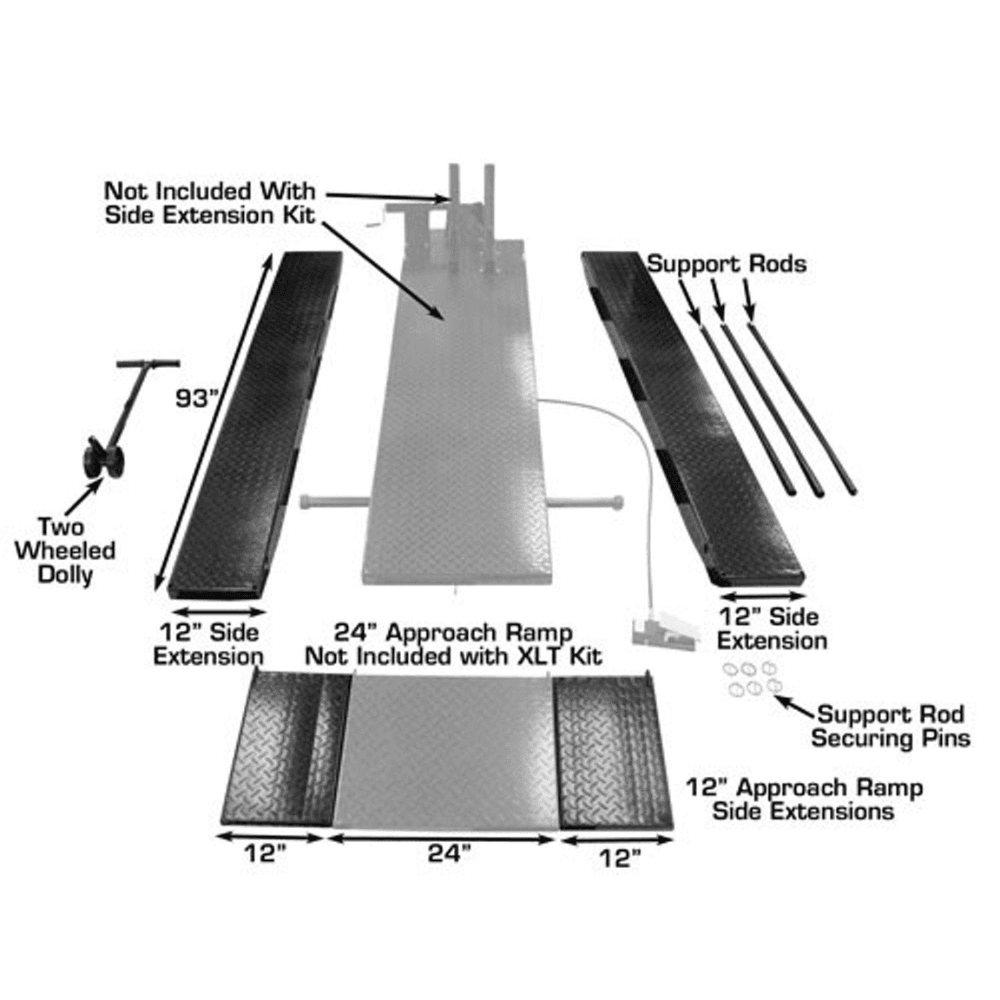 Not Included With
Side Extension Kit

Support Rods

93"

Two
Wheeled
Dolly

12" Side
Extension

24" Approach Ramp
Not Included with XLT Kit

12" Side
Extension

Support Rod
Securing Pins

12" Approach Ramp
Side Extensions

12"

24"

12"